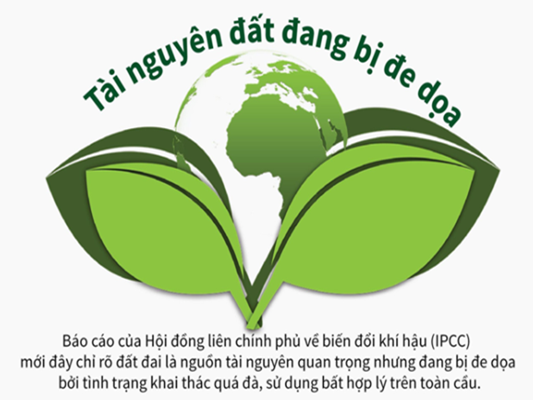 Tài nguyên đất đang bị đe dọa

Báo cáo của Hội đồng liên chính phủ về biến đổi khí hậu (IPCC) mới đây chỉ rõ đất đai là nguồn tài nguyên quan trọng nhưng đang bị đe dọa bởi tình trạng khai thác quá đà, sử dụng bất hợp lý trên toàn cầu.