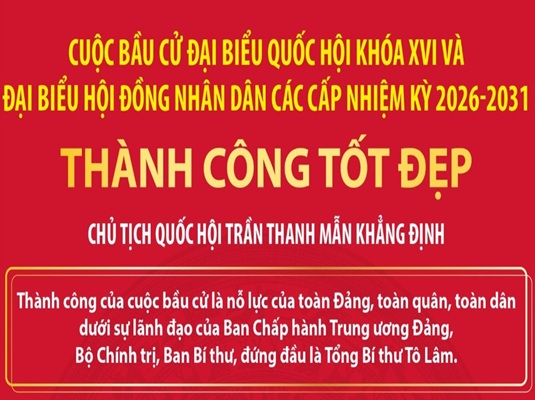 CUỘC BẦU CỬ ĐẠI BIỂU QUỐC HỘI KHÓA XVI VÀ ĐẠI BIỂU HỘI ĐỒNG NHÂN DÂN CÁC CẤP NHIỆM KỲ 2026-2031

THÀNH CÔNG TỐT ĐẸP

CHỦ TỊCH QUỐC HỘI TRẦN THANH MẪN KHẲNG ĐỊNH

Thành công của cuộc bầu cử là nỗ lực của toàn Đảng, toàn quân, toàn dân dưới sự lãnh đạo của Ban Chấp hành Trung ương Đảng, Bộ Chính trị, Ban Bí thư, đứng đầu là Tổng Bí thư Tô Lâm.