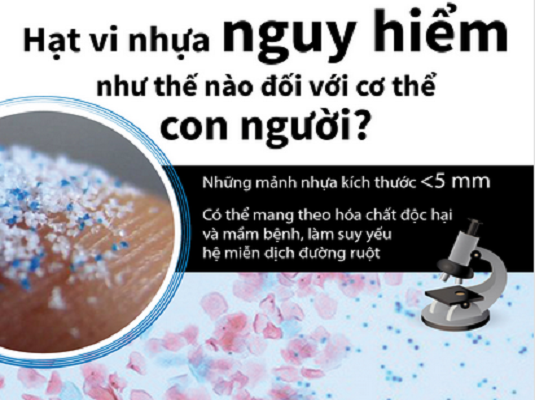 Hạt vi nhựa nguy hiểm như thế nào đối với cơ thể con người?

Những mảnh nhựa kích thước <5 mm

Có thể mang theo hóa chất độc hại và mầm bệnh, làm suy yếu hệ miễn dịch đường ruột