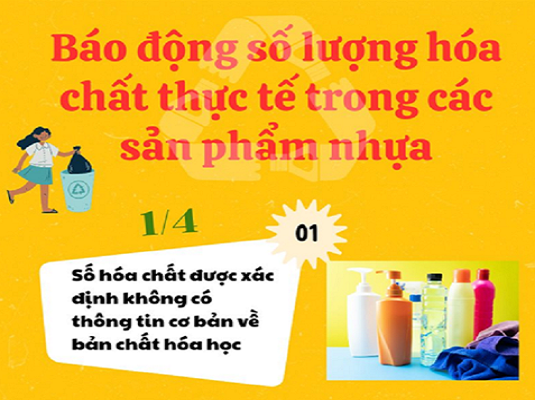 Báo động số lượng hóa chất thực tế trong các sản phẩm nhựa

1/4

01

Số hóa chất được xác định không có thông tin cơ bản về bản chất hóa học