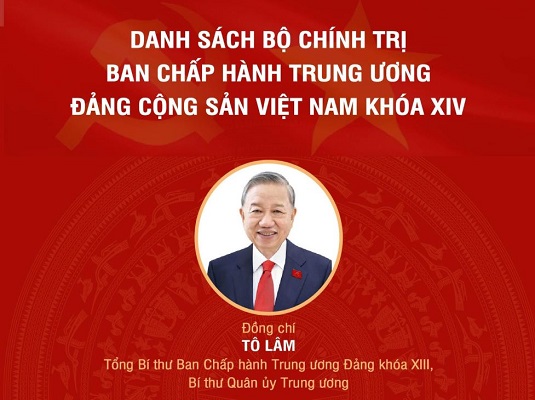 DANH SÁCH BỘ CHÍNH TRỊ
BAN CHẤP HÀNH TRUNG ƯƠNG
ĐẢNG CỘNG SẢN VIỆT NAM KHÓA XIV

Đồng chí
TÔ LÂM
Tổng Bí thư Ban Chấp hành Trung ương Đảng khóa XIII, Bí thư Quân ủy Trung ương